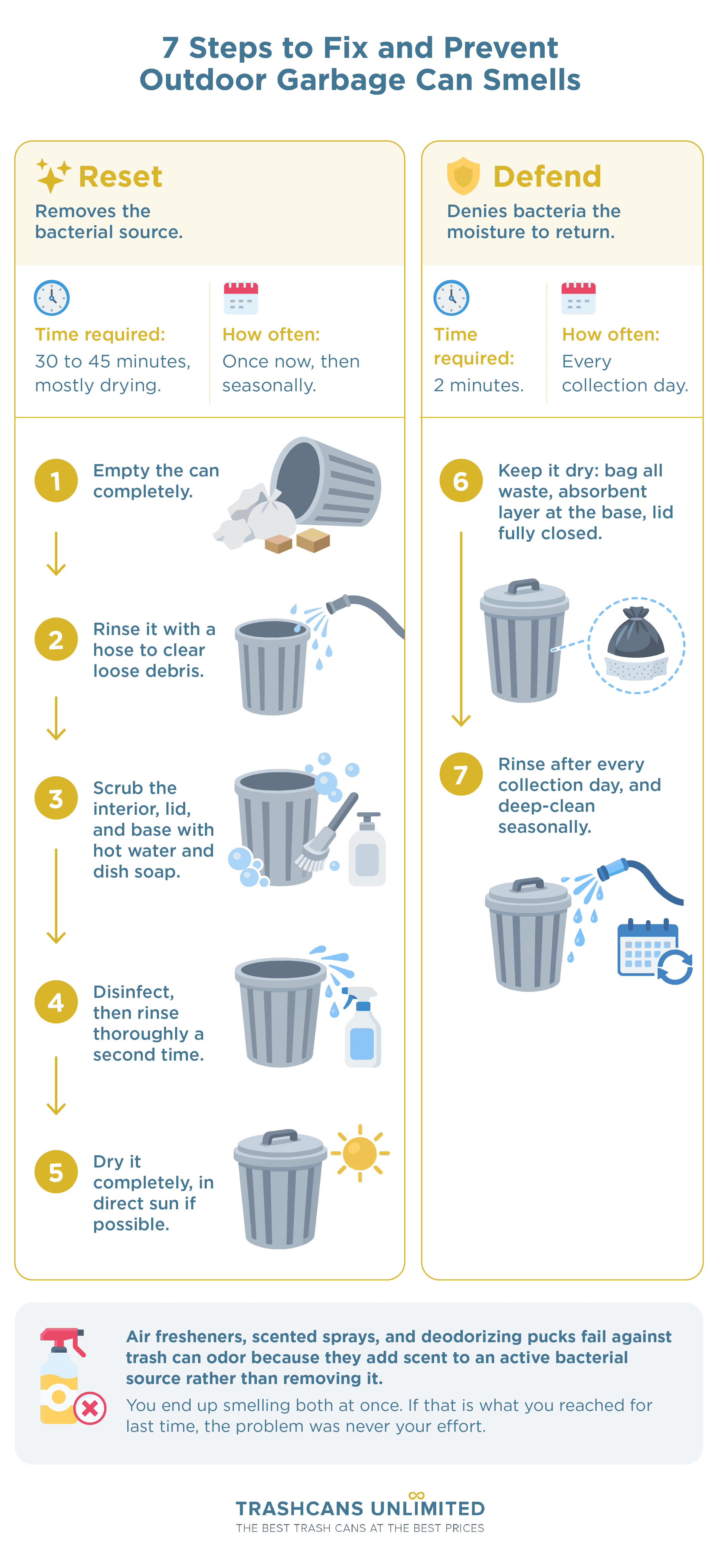 7 Steps to Fix and Prevent Outdoor Garbage Can Smells

Reset
Removes the bacterial source.

Time required:
30 to 45 minutes, mostly drying.

How often:
Once now, then seasonally.

1 Empty the can completely.

2 Rinse it with a hose to clear loose debris.

3 Scrub the interior, lid, and base with hot water and dish soap.

4 Disinfect, then rinse thoroughly a second time.

5 Dry it completely, in direct sun if possible.

Defend
Denies bacteria the moisture to return.

Time required:
2 minutes.

How often:
Every collection day.

6 Keep it dry: bag all waste, absorbent layer at the base, lid fully closed.

7 Rinse after every collection day, and deep-clean seasonally.

Air fresheners, scented sprays, and deodorizing pucks fail against trash can odor because they add scent to an active bacterial source rather than removing it.
You end up smelling both at once. If that is what you reached for last time, the problem was never your effort.

TRASHCANS UNLIMITED
THE BEST TRASH CANS AT THE BEST PRICES